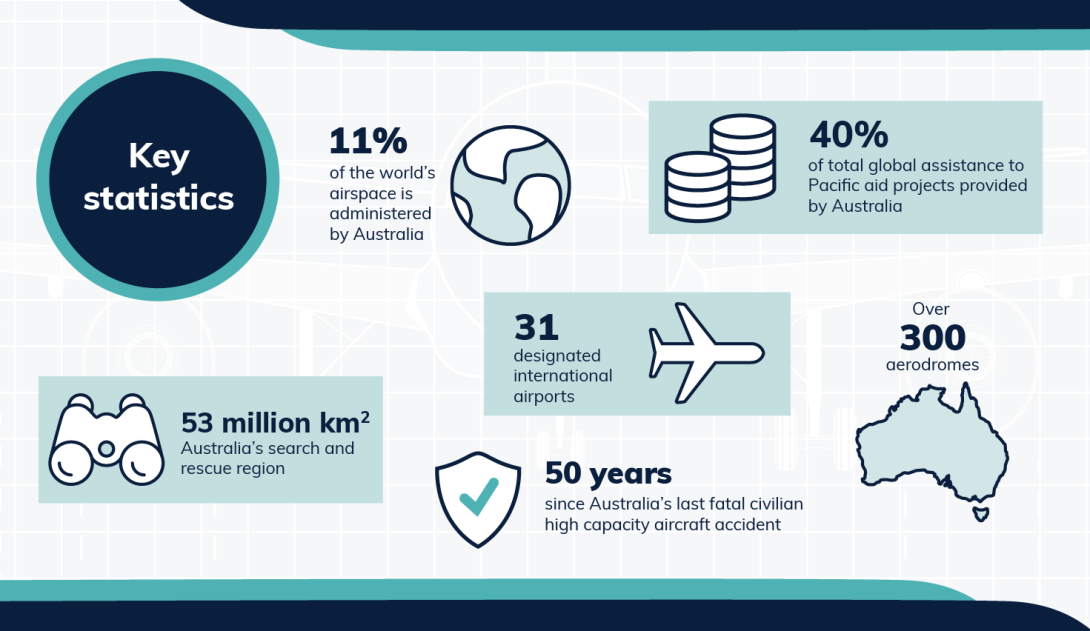 Key statistics

11%
of the world's airspace is administered by Australia

40%
of total global assistance to Pacific aid projects provided by Australia

31
designated international airports

Over
300
aerodromes

53 million km$^2$
Australia's search and rescue region

50 years
since Australia's last fatal civilian high capacity aircraft accident